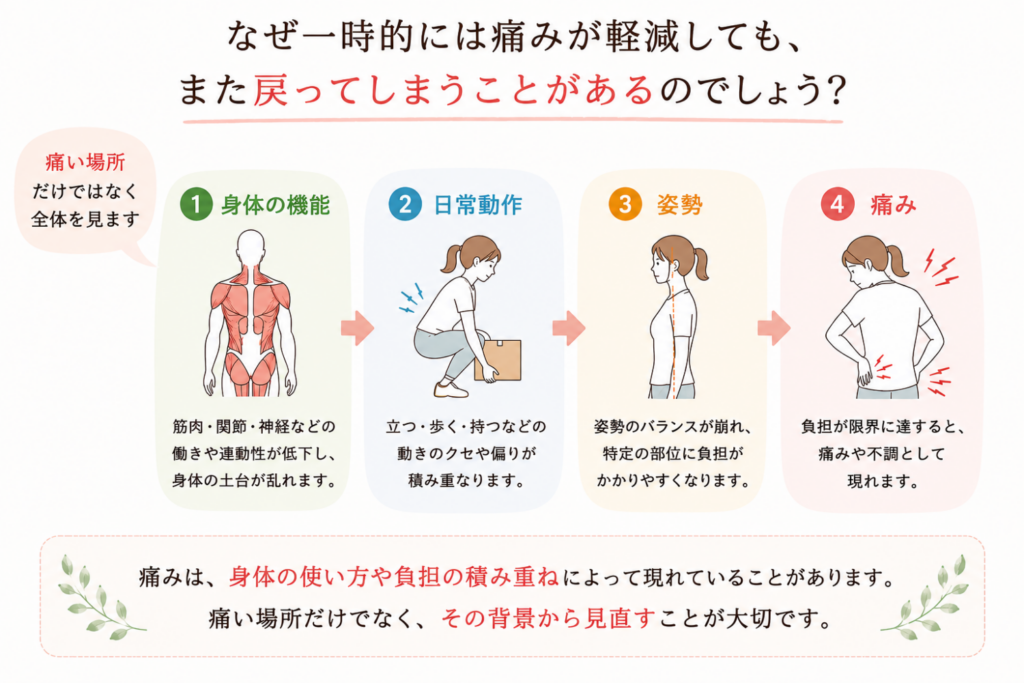 なぜ一時的には痛みが軽減しても、
また戻ってしまうことがあるのでしょう？

痛い場所
だけではなく
全体を見ます

1 身体の機能

筋肉・関節・神経などの働きや連動性が低下し、身体の土台が乱れます。

2 日常動作

立つ・歩く・持つなどの動きのクセや偏りが積み重なります。

3 姿勢

姿勢のバランスが崩れ、特定の部位に負担がかかりやすくなります。

4 痛み

負担が限界に達すると、痛みや不調として現れます。

痛みは、身体の使い方や負担の積み重ねによって現れていることがあります。
痛い場所だけでなく、その背景から見直すことが大切です。